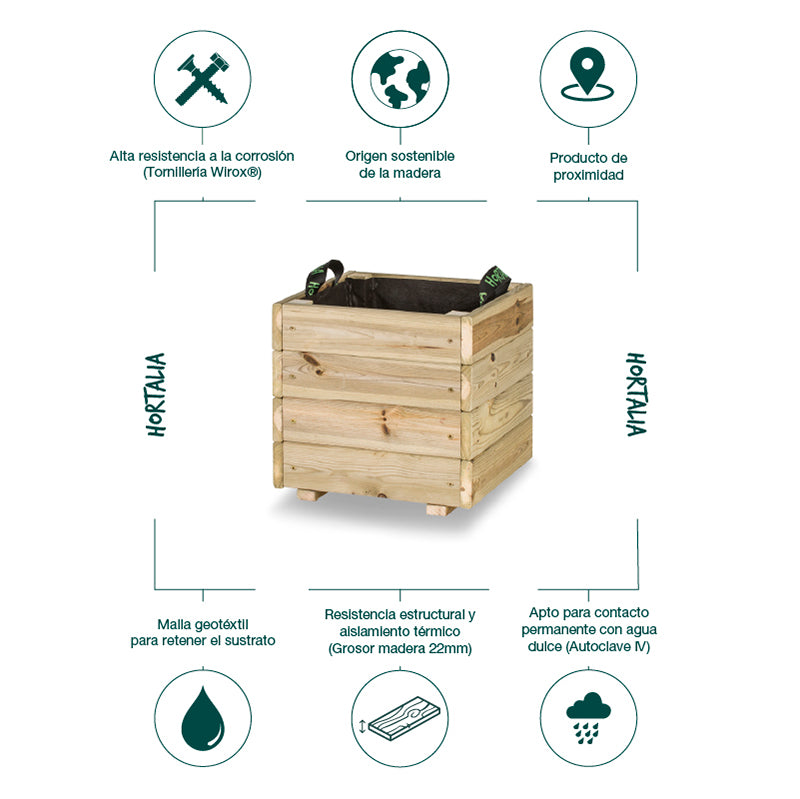 Alta resistencia a la corrosión (Tornillería Wirox®)

Origen sostenible de la madera

Producto de proximidad

HORTALIA

HORTALIA

Malla geotéxtil para retener el sustrato

Resistencia estructural y aislamiento térmico (Grosor madera 22mm)

Apto para contacto permanente con agua dulce (Autoclave IV)