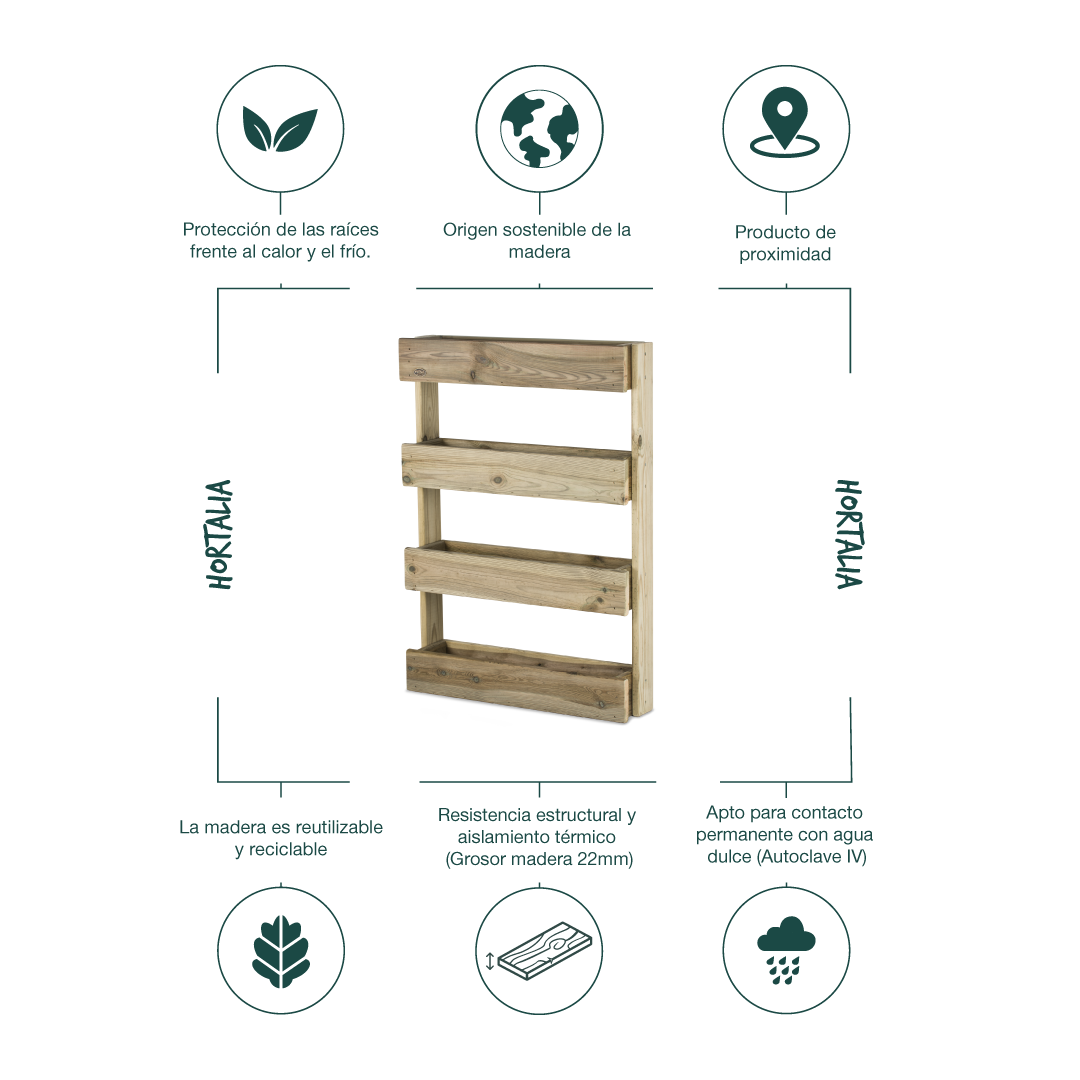 Protección de las raíces frente al calor y el frío.

Origen sostenible de la madera

Producto de proximidad

HORTALIA

HORTALIA

La madera es reutilizable y reciclable

Resistencia estructural y aislamiento térmico (Grosor madera 22mm)

Apto para contacto permanente con agua dulce (Autoclave IV)