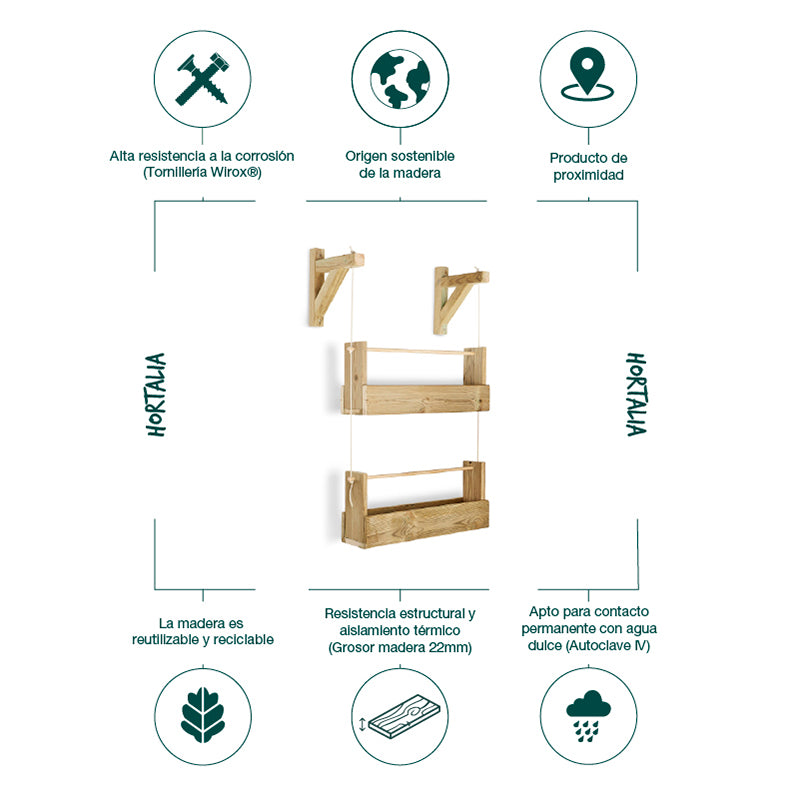 Alta resistencia a la corrosión (Tornillería Wirox®)

Origen sostenible de la madera

Producto de proximidad

HORTALIA

HORTALIA

La madera es reutilizable y reciclable

Resistencia estructural y aislamiento térmico (Grosor madera 22mm)

Apto para contacto permanente con agua dulce (Autoclave IV)