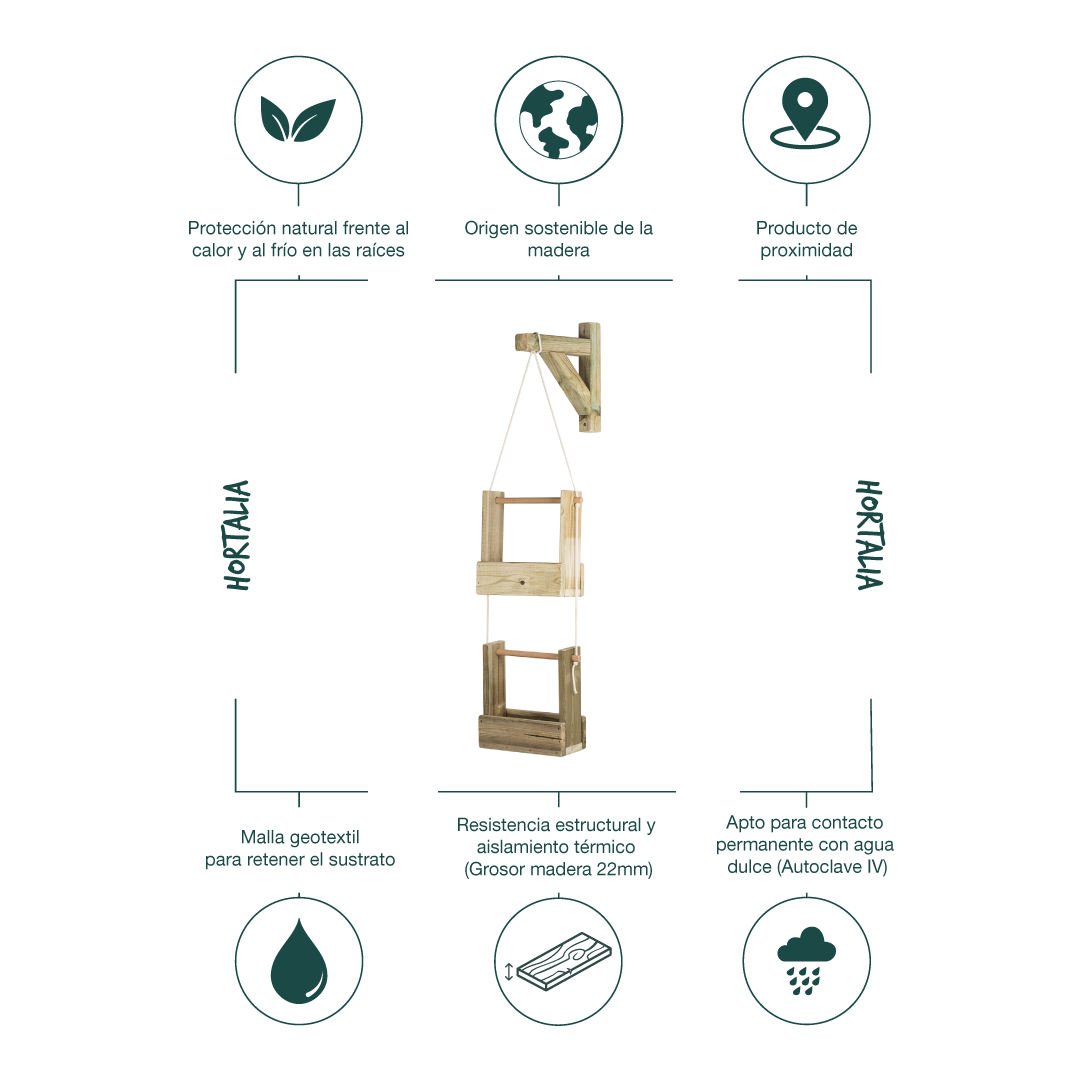 Protección natural frente al calor y al frío en las raíces

Origen sostenible de la madera

Producto de proximidad

HORTALIA

HORTALIA

Malla geotextil para retener el sustrato

Resistencia estructural y aislamiento térmico (Grosor madera 22mm)

Apto para contacto permanente con agua dulce (Autoclave IV)