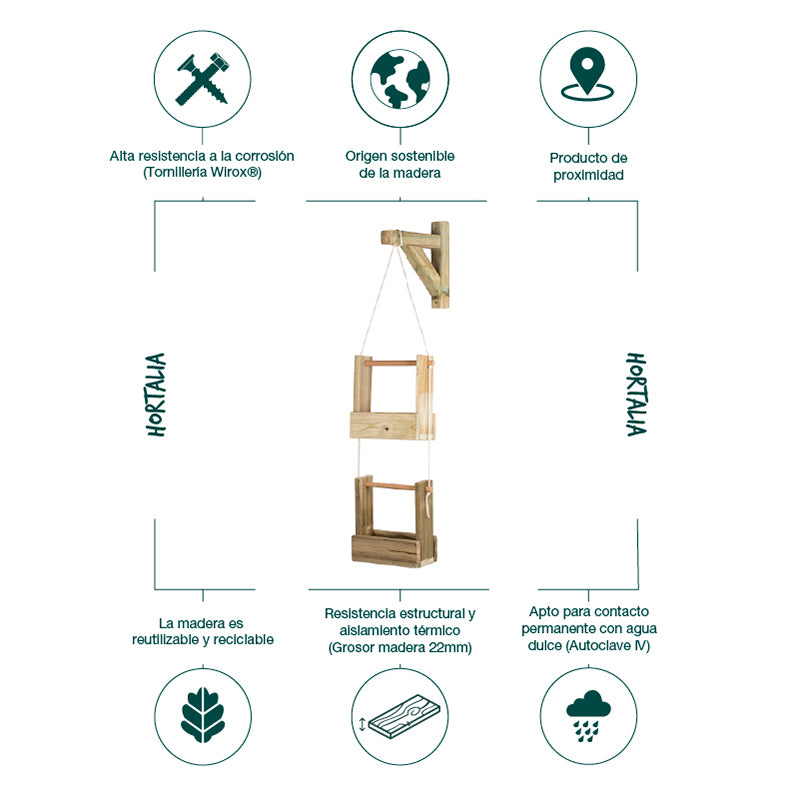 Alta resistencia a la corrosión (Tornillería Wirox®)

Origen sostenible de la madera

Producto de proximidad

HORTALIA

HORTALIA

La madera es reutilizable y reciclable

Resistencia estructural y aislamiento térmico (Grosor madera 22mm)

Apto para contacto permanente con agua dulce (Autoclave IV)