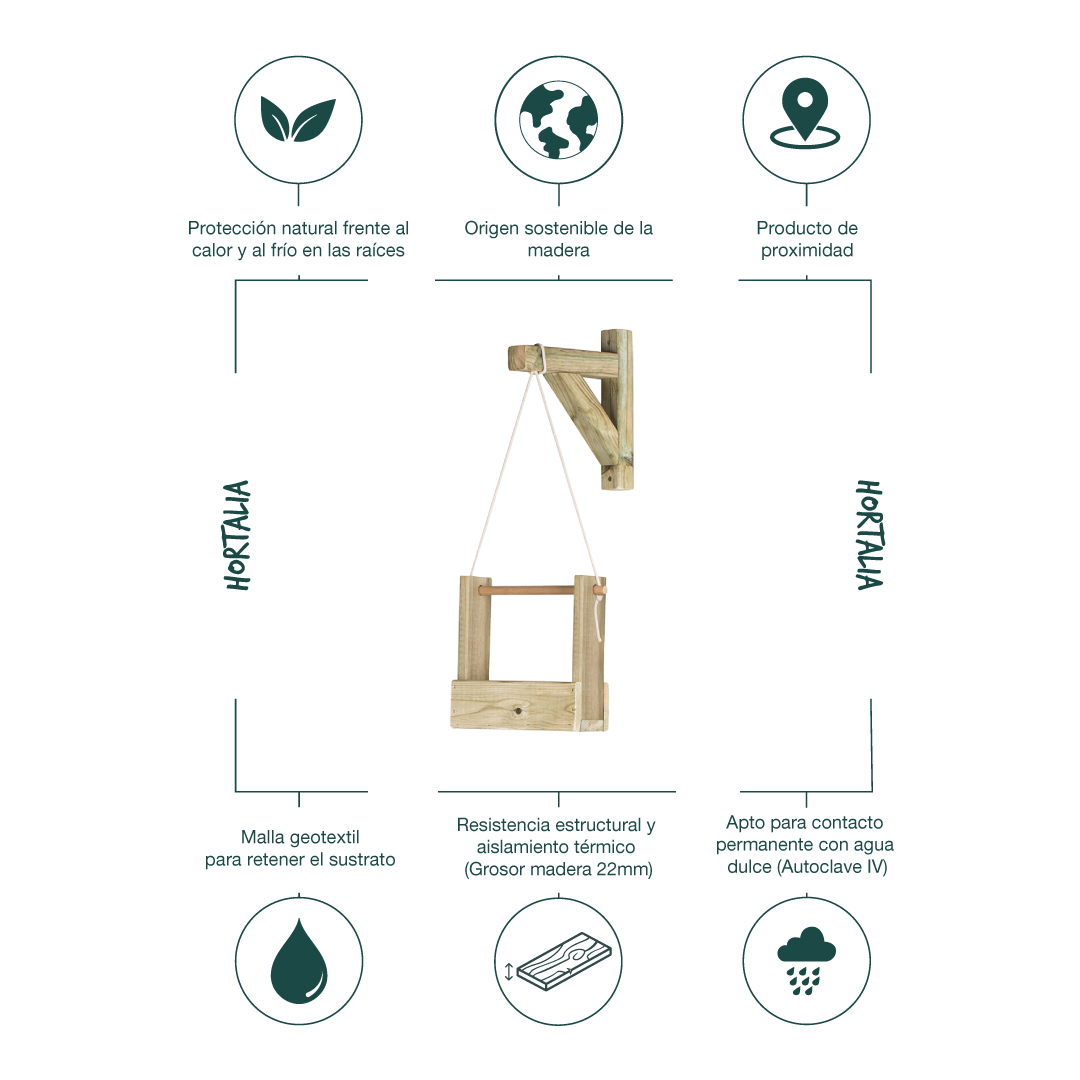 Protección natural frente al calor y al frío en las raíces

Origen sostenible de la madera

Producto de proximidad

HORTALIA

HORTALIA

Malla geotextil para retener el sustrato

Resistencia estructural y aislamiento térmico (Grosor madera 22mm)

Apto para contacto permanente con agua dulce (Autoclave IV)