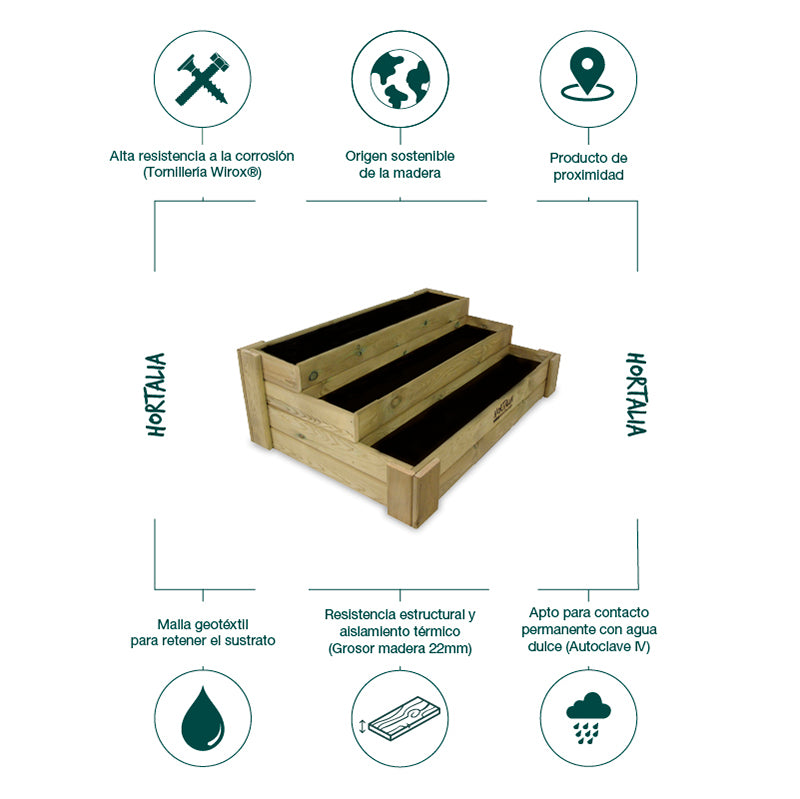 Alta resistencia a la corrosión (Tornillería Wirox®)

Origen sostenible de la madera

Producto de proximidad

HORTALIA

HORTALIA

HORTALIA

Malla geotéxtil para retener el sustrato

Resistencia estructural y aislamiento térmico (Grosor madera 22mm)

Apto para contacto permanente con agua dulce (Autoclave IV)