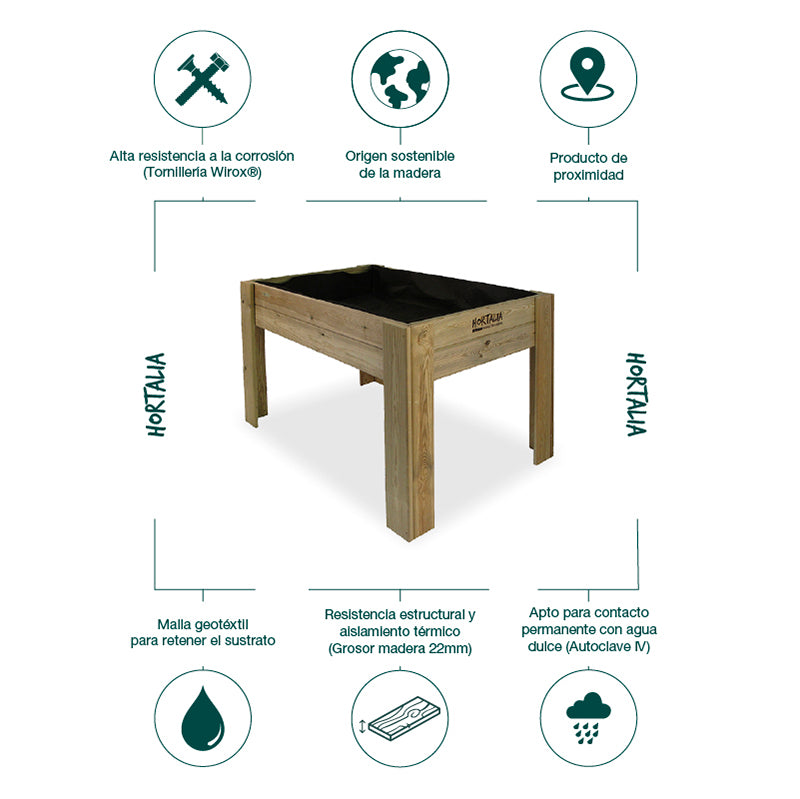 Alta resistencia a la corrosión (Tornillería Wirox®)

Origen sostenible de la madera

Producto de proximidad

HORTALIA

HORTALIA

HORTALIA

Malla geotéxtil para retener el sustrato

Resistencia estructural y aislamiento térmico (Grosor madera 22mm)

Apto para contacto permanente con agua dulce (Autoclave IV)